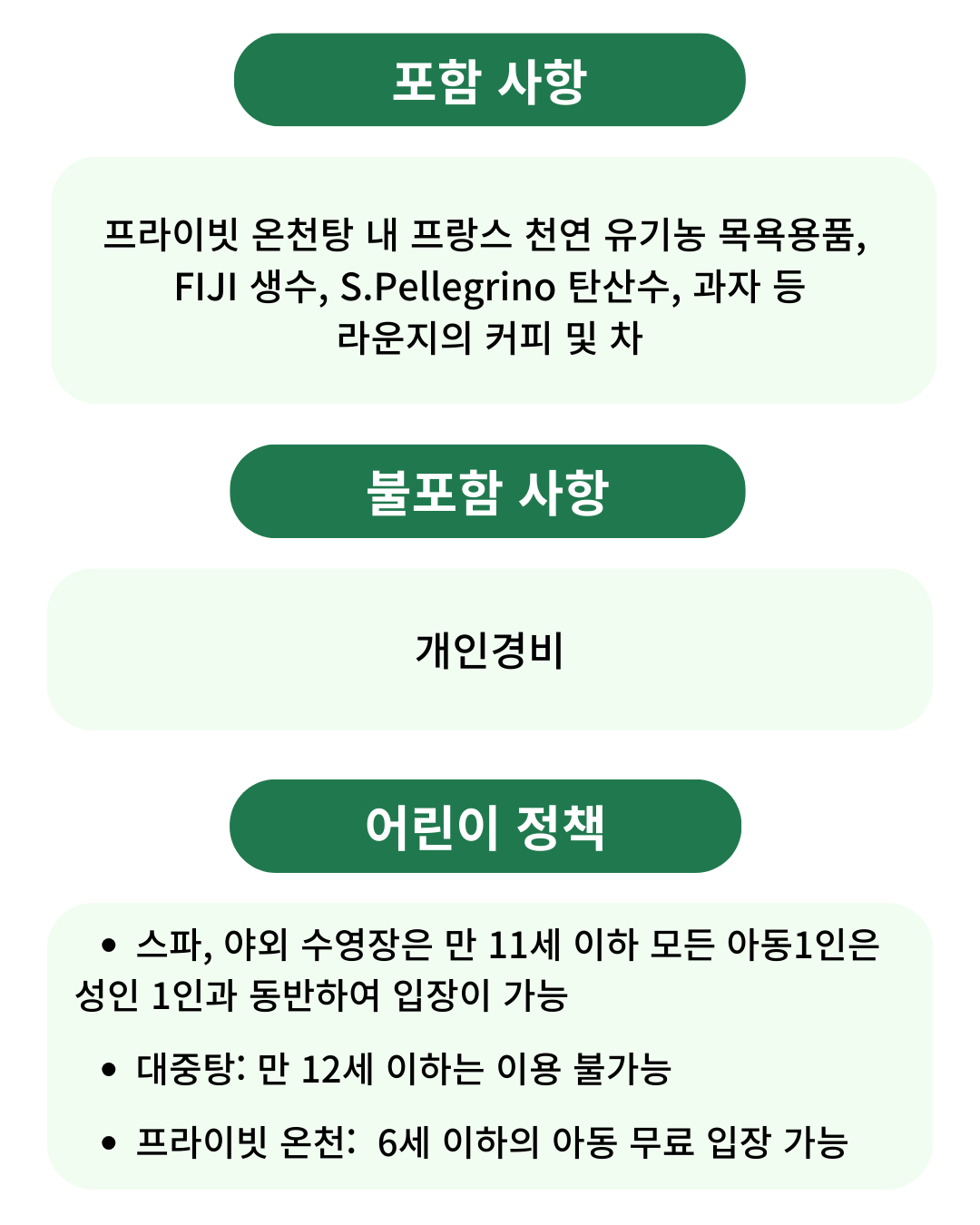 포함 사항

프라이빗 온천탕 내 프랑스 천연 유기농 목욕용품,
FIJI 생수, S.Pellegrino 탄산수, 과자 등
라운지의 커피 및 차

불포함 사항

개인경비

어린이 정책

• 스파, 야외 수영장은 만 11세 이하 모든 아동1인은 성인 1인과 동반하여 입장이 가능

• 대중탕: 만 12세 이하는 이용 불가능

• 프라이빗 온천: 6세 이하의 아동 무료 입장 가능